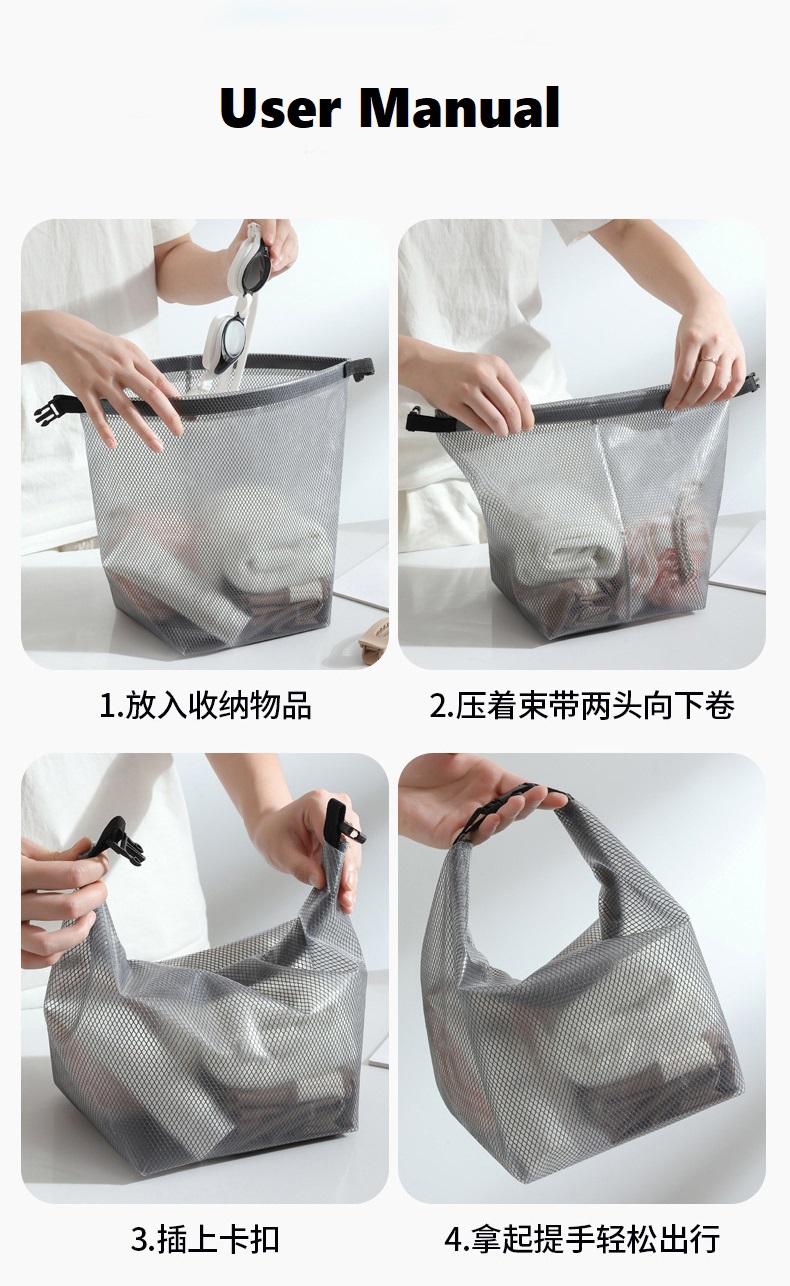 User Manual

1.放入收纳物品

2.压着束带两头向下卷

3.插上卡扣

4.拿起提手轻松出行